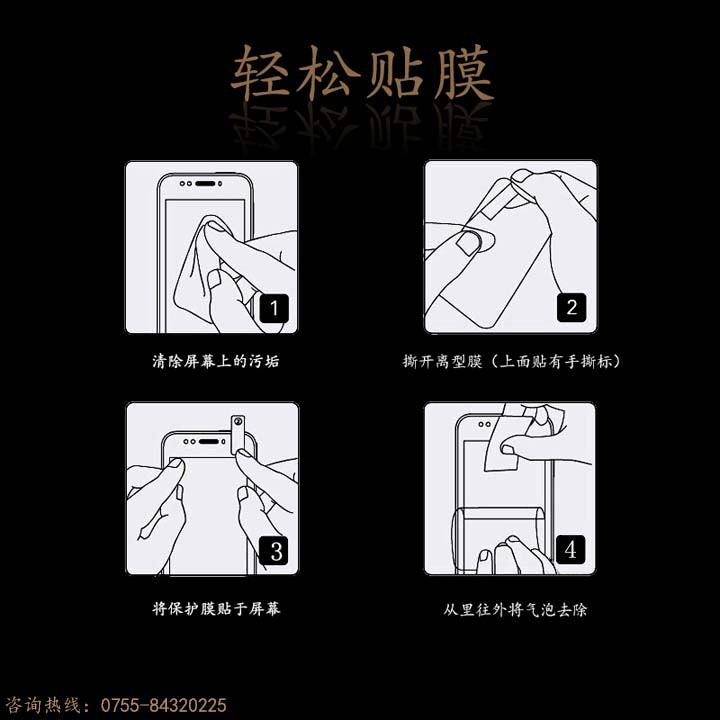 轻松贴膜

1

清除屏幕上的污垢

2

撕开离型膜（上面贴有手撕标）

3

将保护膜贴于屏幕

4

从里往外将气泡去除

咨询热线：0755-84320225